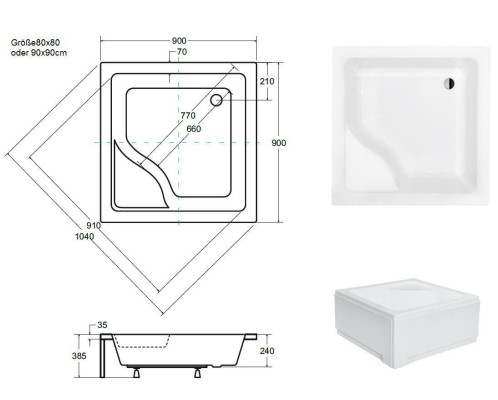 Größe80x80
oder 90x90cm

900
70
210
770
660
900
910
1040

35
385
240